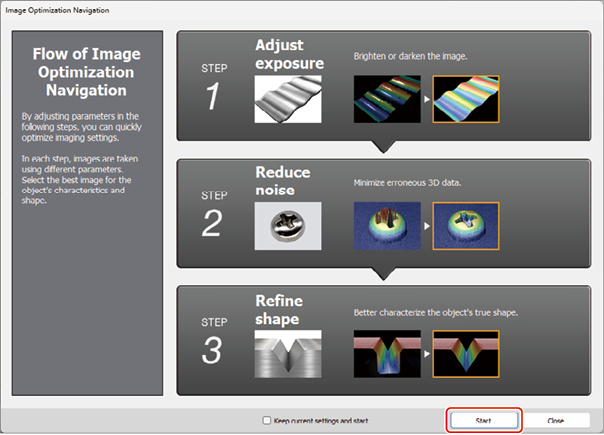 Image Optimization Navigation

Flow of Image Optimization Navigation

By adjusting parameters in the following steps, you can quickly optimize imaging settings.

In each step, images are taken using different parameters. Select the best image for the object's characteristics and shape.

STEP 1

Adjust exposure

Brighten or darken the image.

STEP 2

Reduce noise

Minimize erroneous 3D data.

STEP 3

Refine shape

Better characterize the object's true shape.

Keep current settings and start

Start

Close